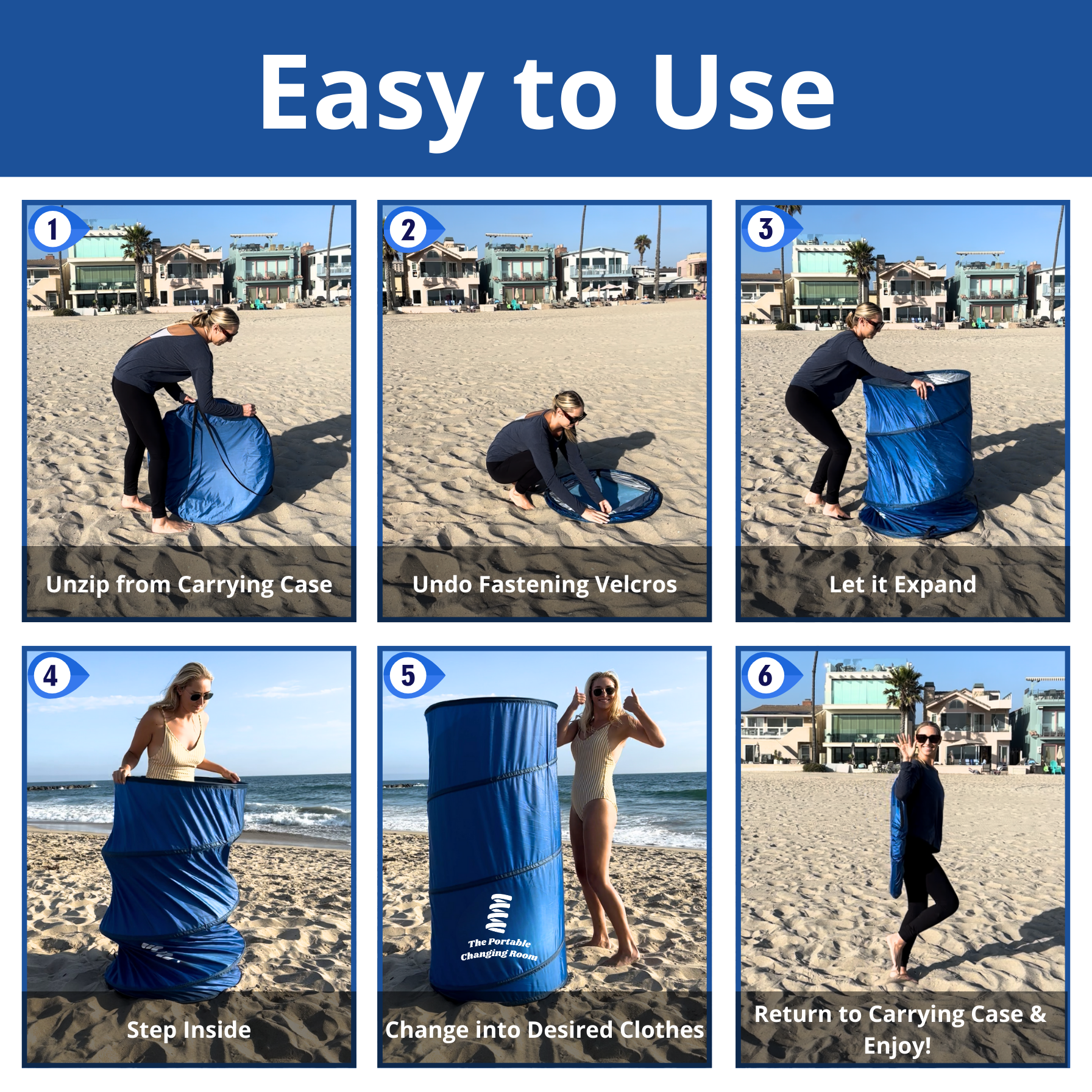 Easy to Use

1
Unzip from Carrying Case

2
Undo Fastening Velcros

3
Let it Expand

4
Step Inside

5
The Portable Changing Room
Change into Desired Clothes

6
Return to Carrying Case & Enjoy!