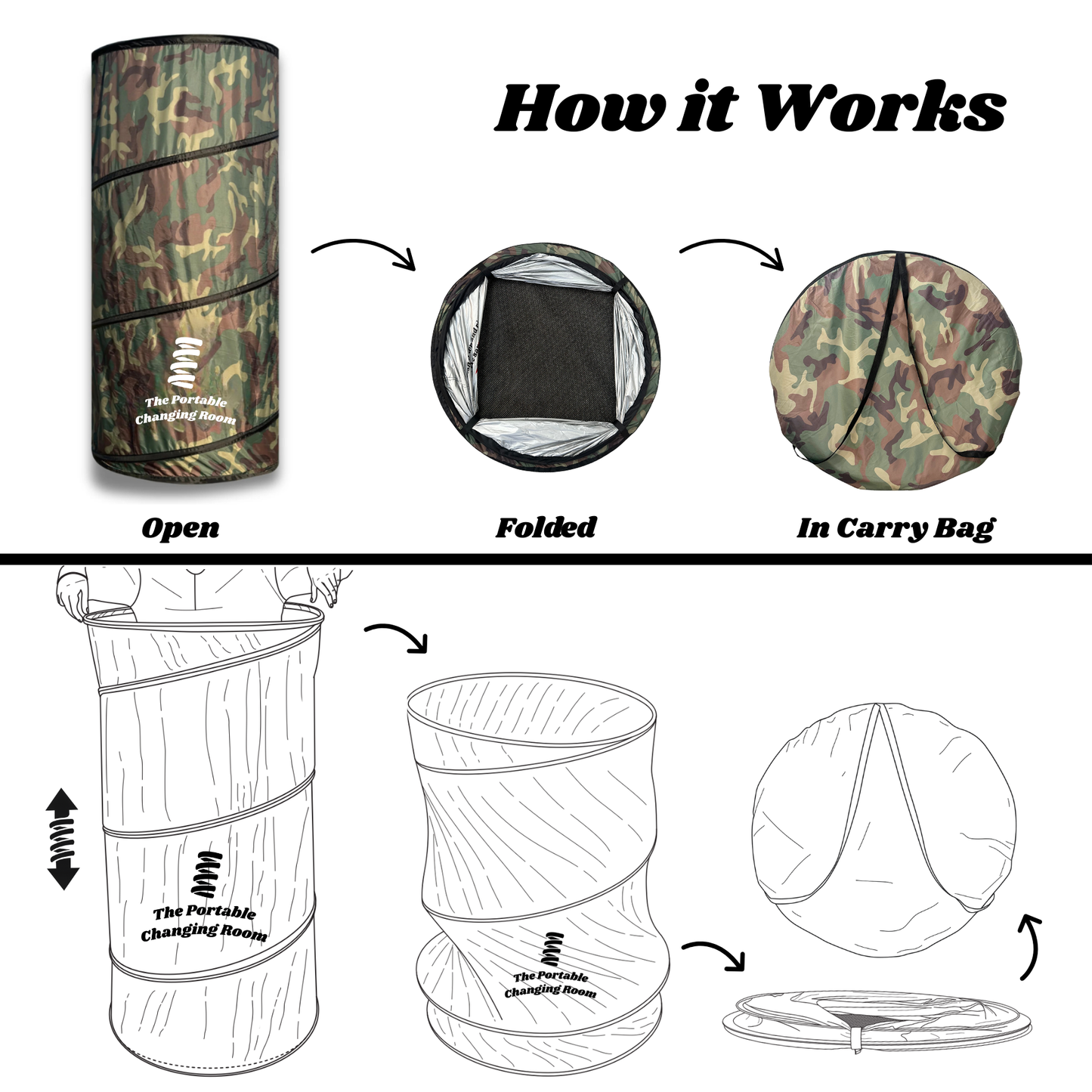 How it Works

The Portable Changing Room

Open

Folded

In Carry Bag

The Portable Changing Room

The Portable Changing Room